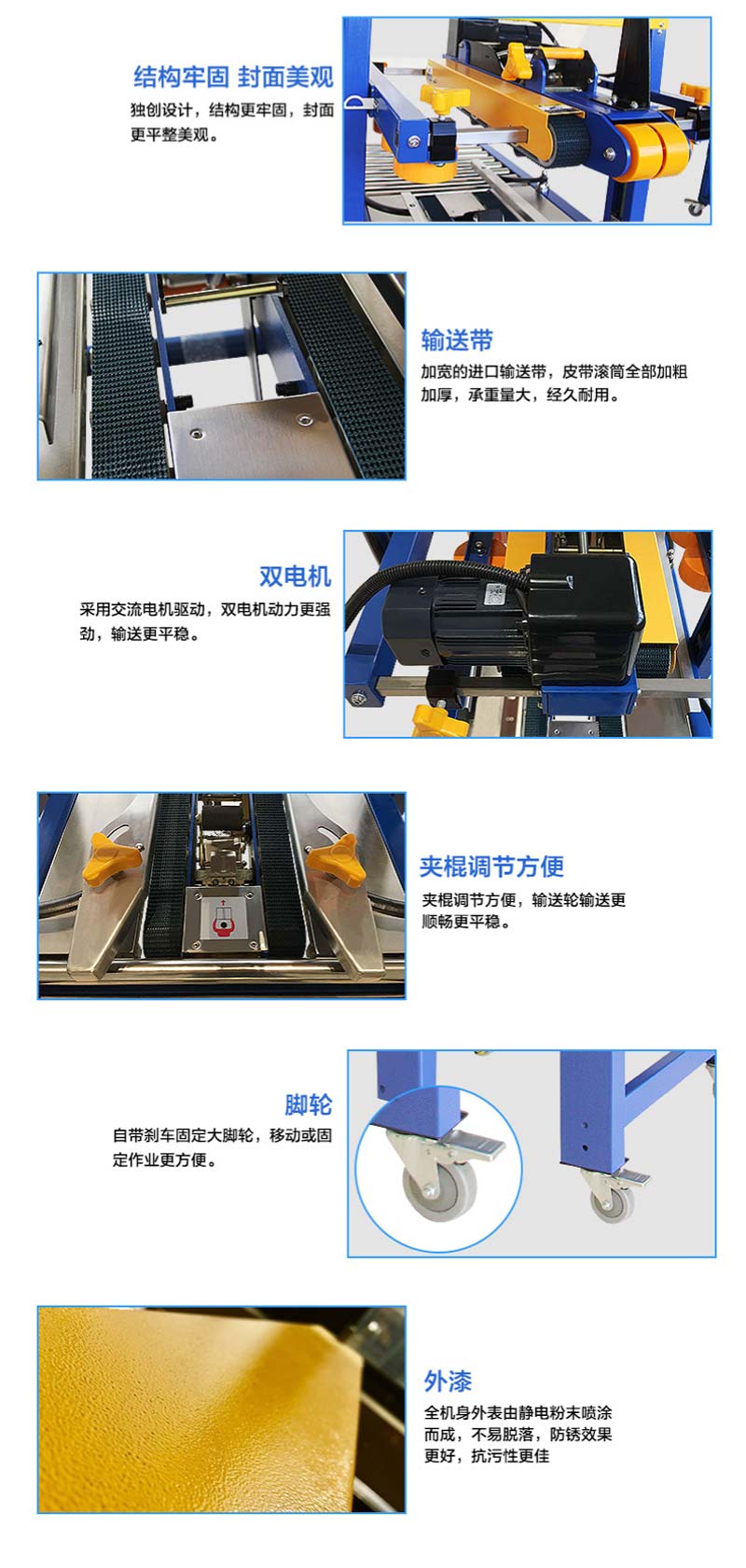 结构牢固 封面美观
独创设计，结构更牢固，封面更平整美观。

输送带
加宽的进口输送带，皮带滚筒全部加粗加厚，承重量大，经久耐用。

双电机
采用交流电机驱动，双电机动力更强劲，输送更平稳。

夹棍调节方便
夹棍调节方便，输送轮输送更顺畅更平稳。

脚轮
自带刹车固定大脚轮，移动或固定作业更方便。

外漆
全机身外表由静电粉末喷涂而成，不易脱落，防锈效果更好，抗污性更佳