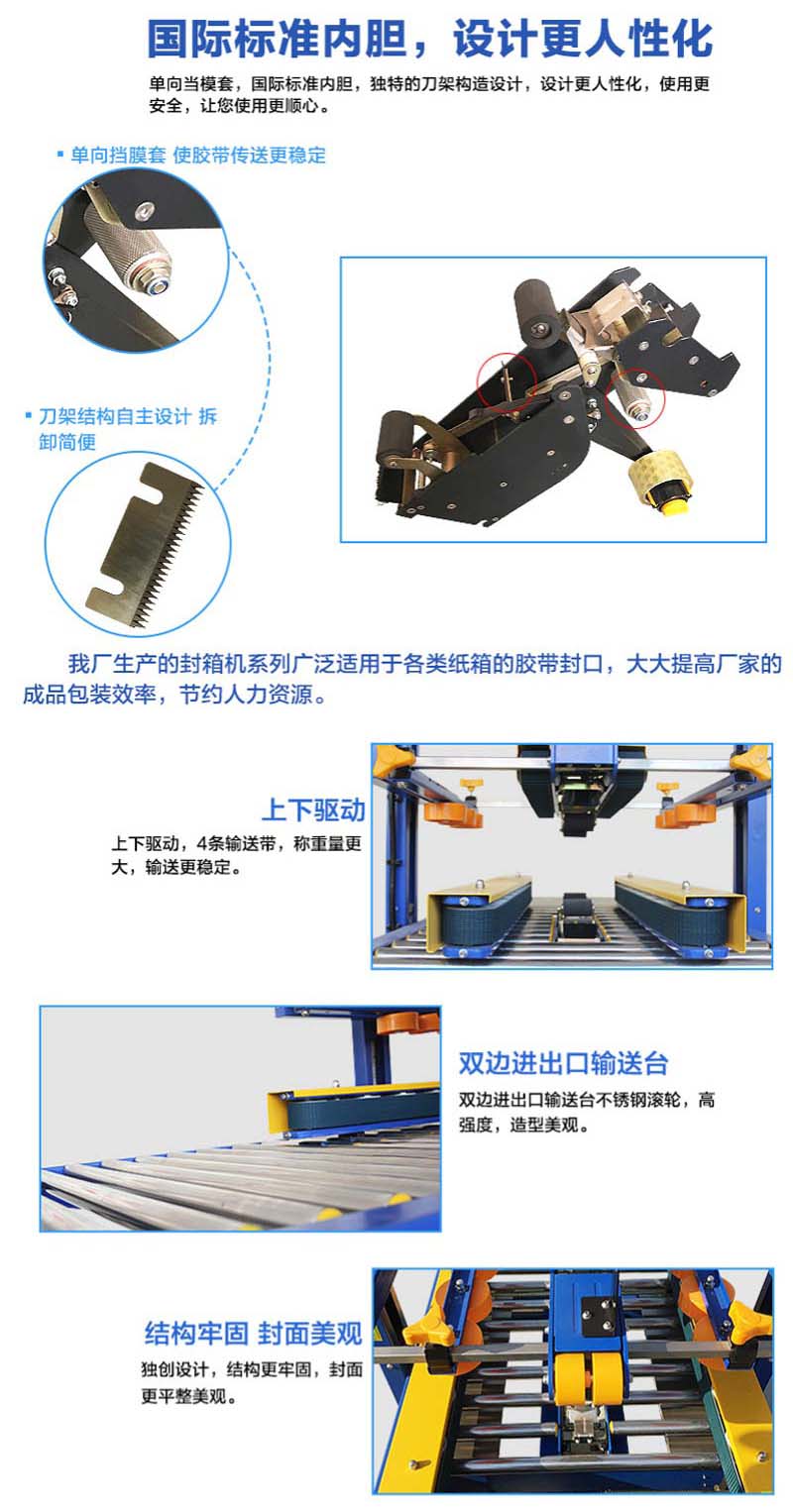 国际标准内胆，设计更人性化

单向当模套，国际标准内胆，独特的刀架构造设计，设计更人性化，使用更安全，让您使用更顺心。

▪ 单向挡膜套 使胶带传送更稳定

▪ 刀架结构自主设计 拆卸简便

我厂生产的封箱机系列广泛适用于各类纸箱的胶带封口，大大提高厂家的成品包装效率，节约人力资源。

上下驱动

上下驱动，4条输送带，称重量更大，输送更稳定。

双边进出口输送台

双边进出口输送台不锈钢滚轮，高强度，造型美观。

结构牢固 封面美观

独创设计，结构更牢固，封面更平整美观。