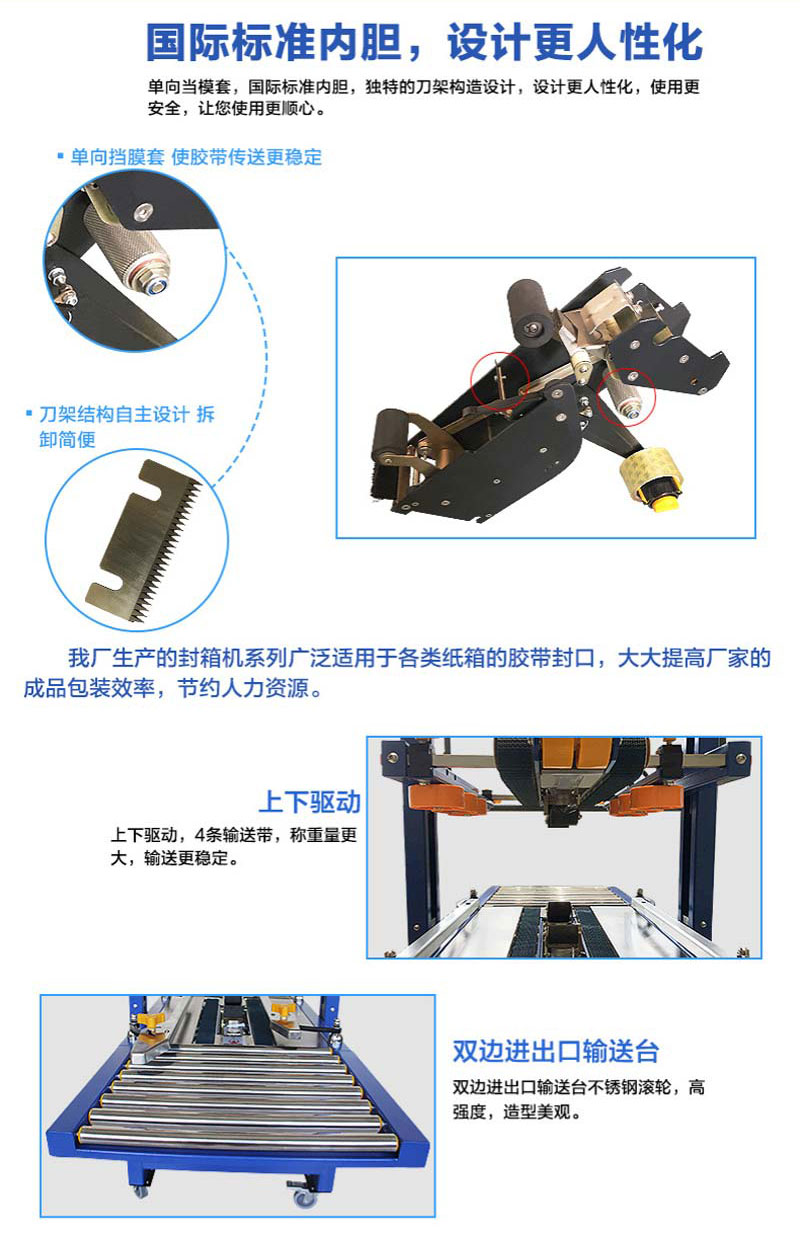 国际标准内胆，设计更人性化

单向当模套，国际标准内胆，独特的刀架构造设计，设计更人性化，使用更安全，让您使用更顺心。

▪ 单向挡膜套 使胶带传送更稳定

▪ 刀架结构自主设计 拆卸简便

我厂生产的封箱机系列广泛适用于各类纸箱的胶带封口，大大提高厂家的成品包装效率，节约人力资源。

上下驱动

上下驱动，4条输送带，称重量更大，输送更稳定。

双边进出口输送台

双边进出口输送台不锈钢滚轮，高强度，造型美观。